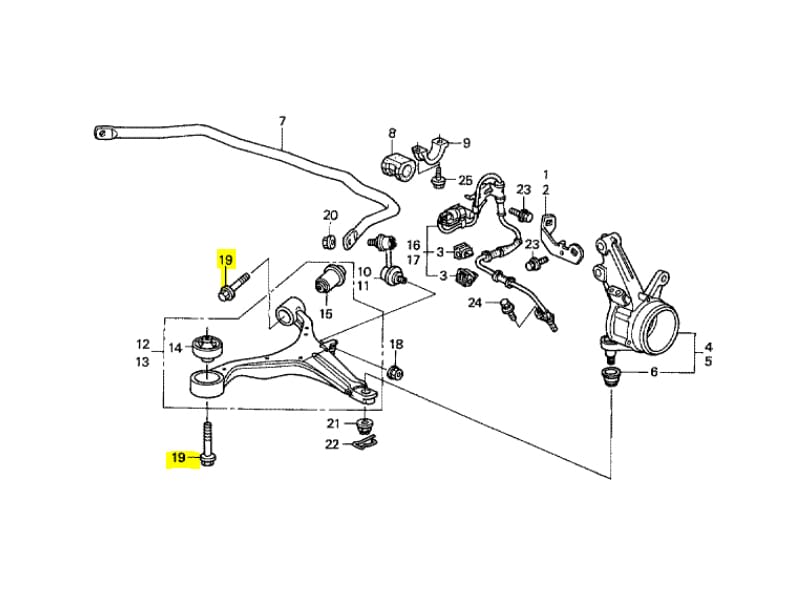 7
8
9
25
1
2
23
20
16
17
3
3
23
19
10
11
15
24
12
13
14
18
4
5
6
21
22
19