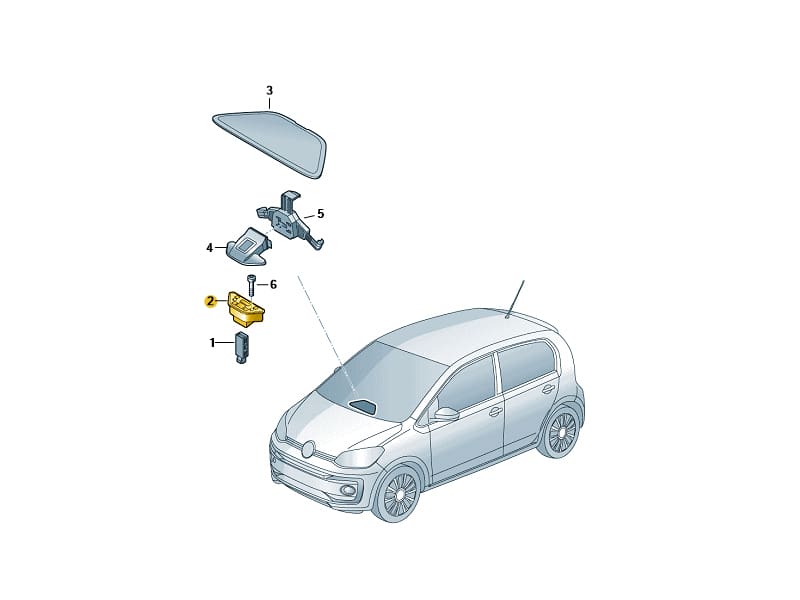 3
5
4
6
2
1