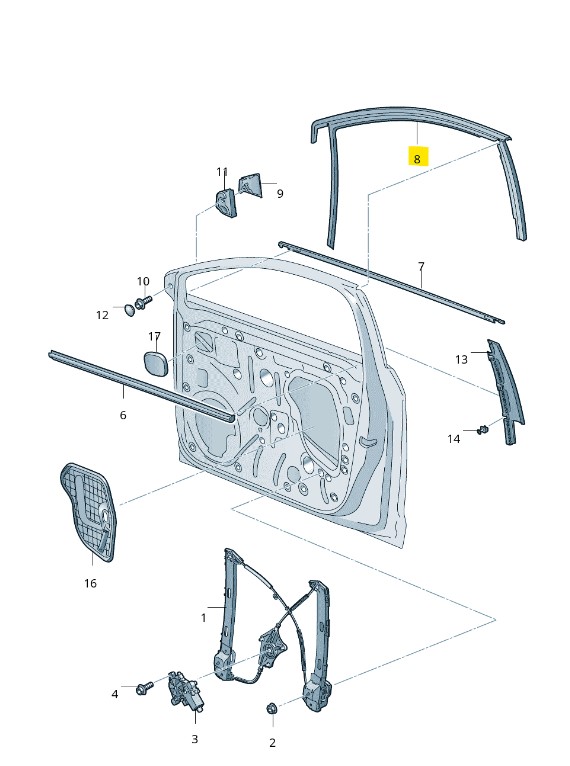 8
11
9
7
10
12
17
13
6
14
16
1
4
3
2