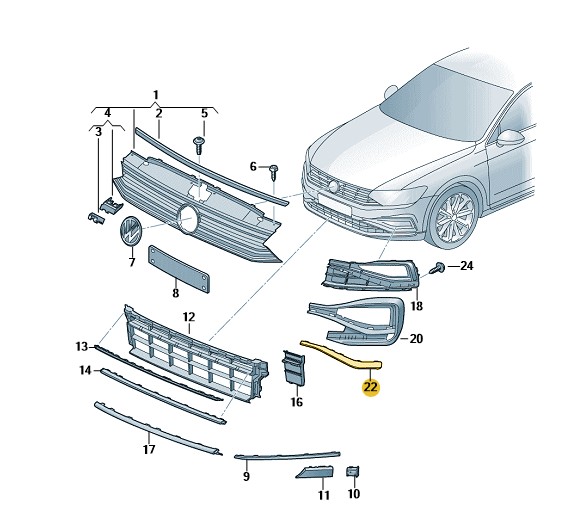 1
4
2
5
3
6
7
8
24
18
12
20
13
14
16
22
17
9
11
10